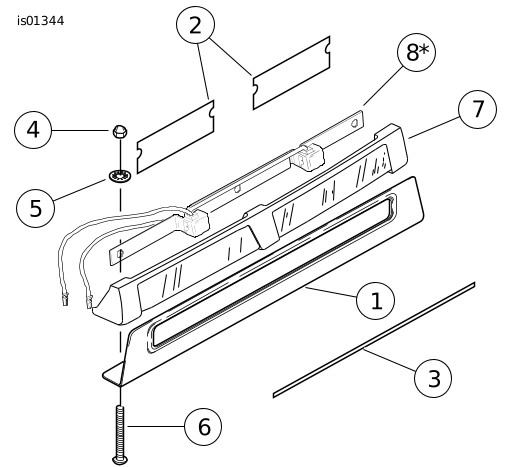 is01344

2

8*

7

4

5

1

3

6