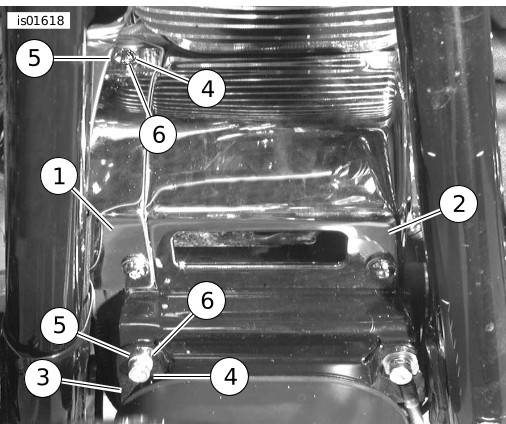 is01618

5

4

6

1

2

6

5

3

4