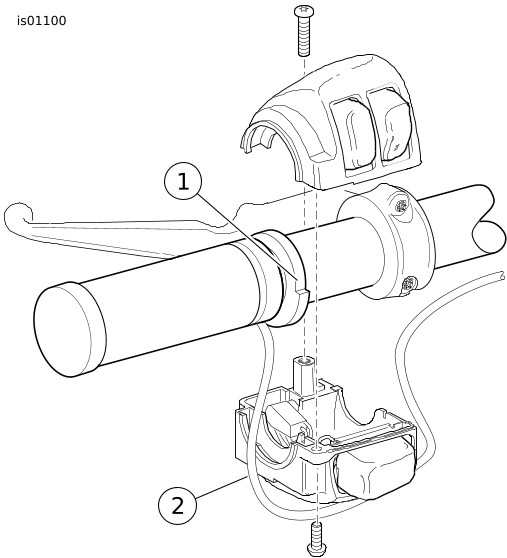 is01100

1

2