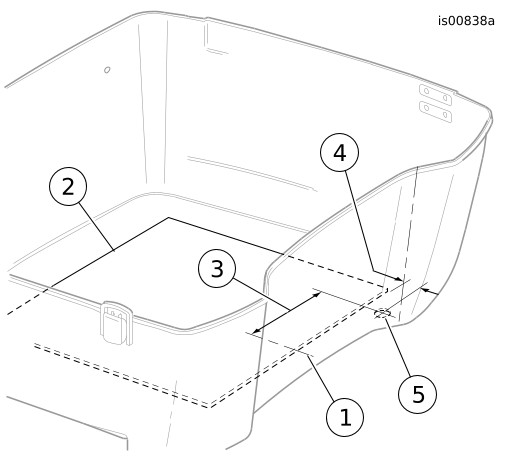 is00838a

4

2

3

5

1