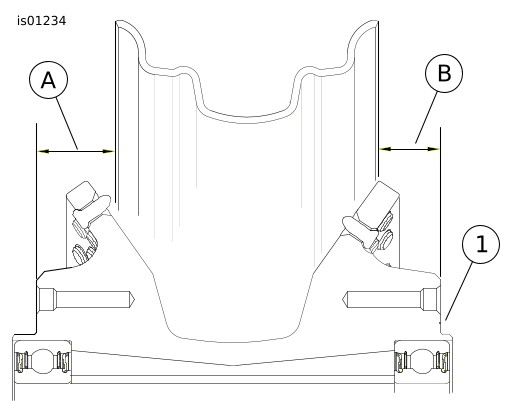 is01234

A

B

1