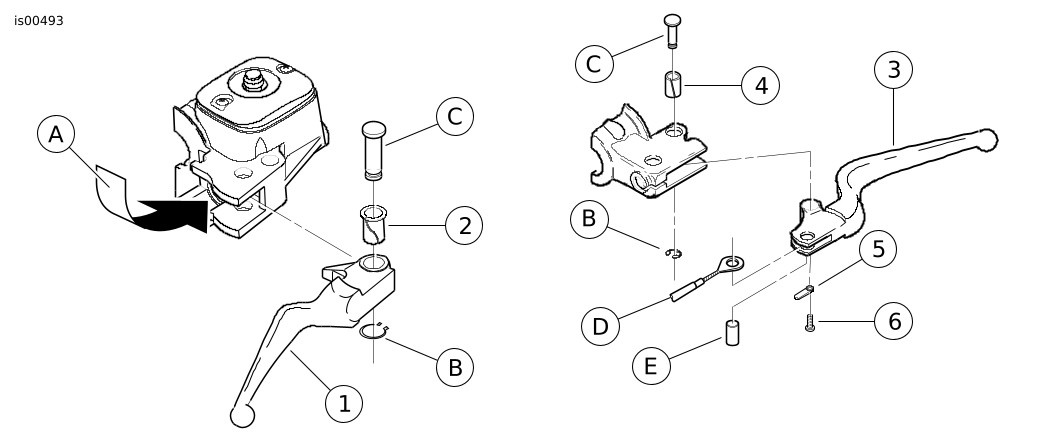 is00493

A
C
2
B
1

C
4
3
B
5
D
6
E