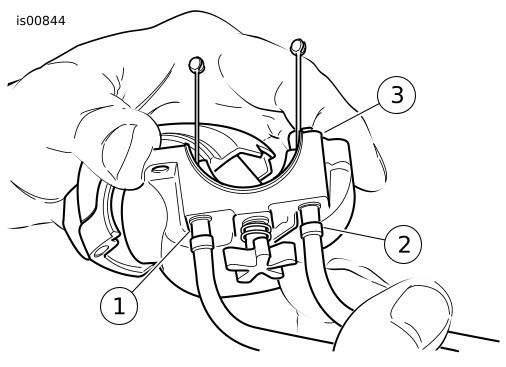 is00844

3

2

1