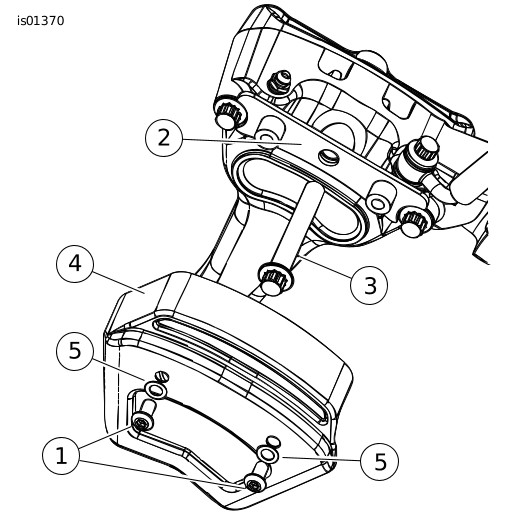 is01370

2

4

3

5

1

5