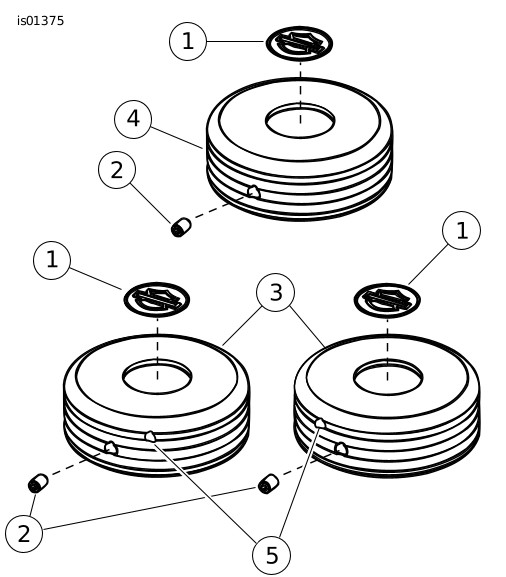 is01375

1

4

2

1

3

1

2

5