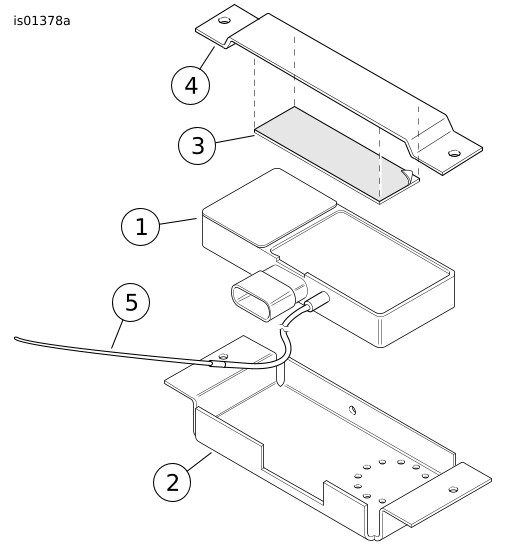 is01378a

4

3

1

5

2