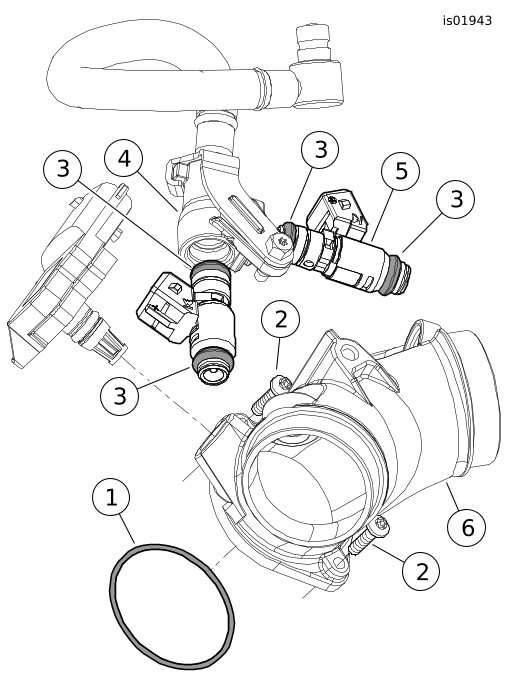 is01943

3
4
3
5
3
2
3
1
6
2