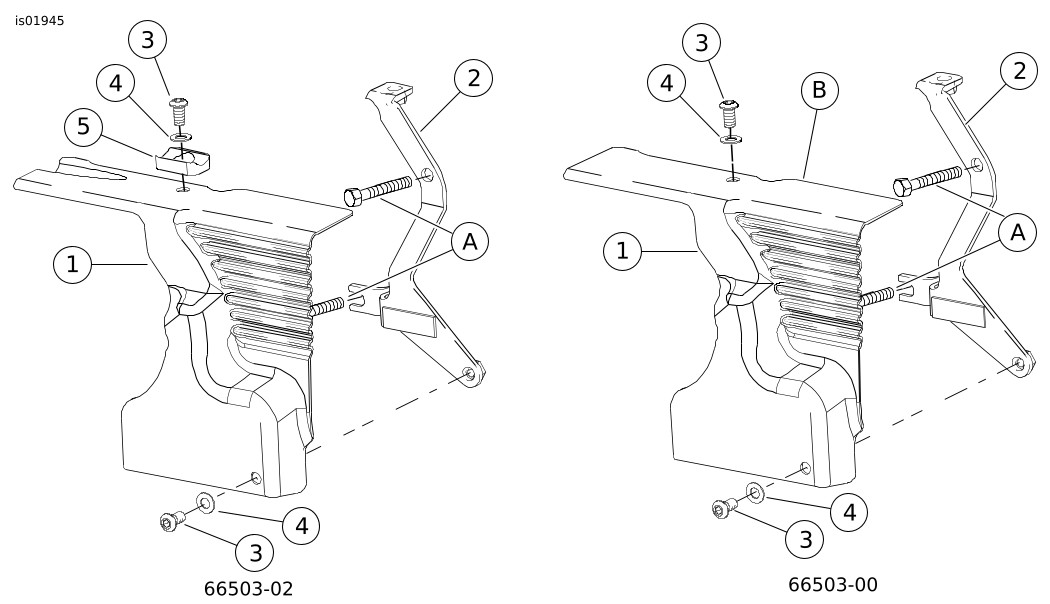 is01945

3
4
5
2
A
1
4
3
66503-02

3
4
B
2
A
1
4
3
66503-00