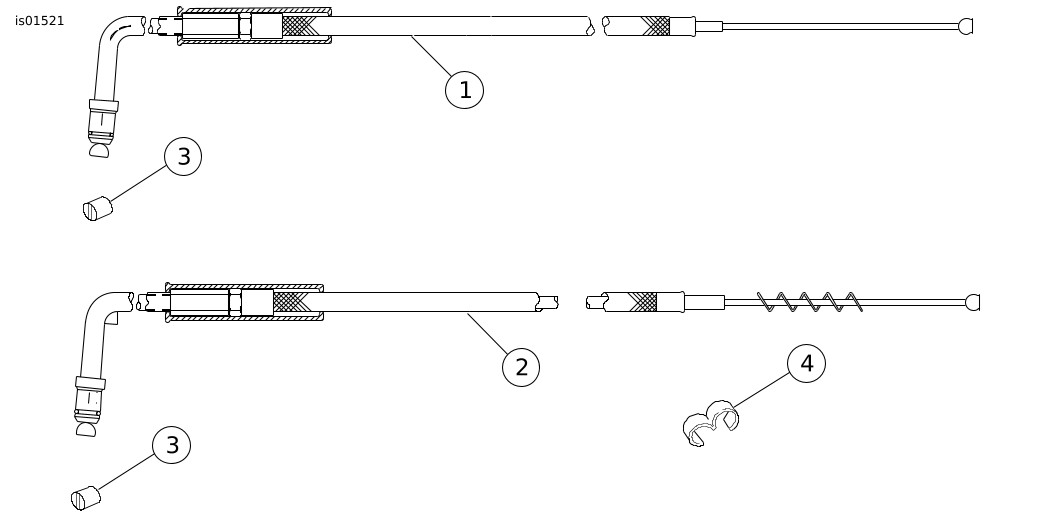 is01521

1

3

2

4

3