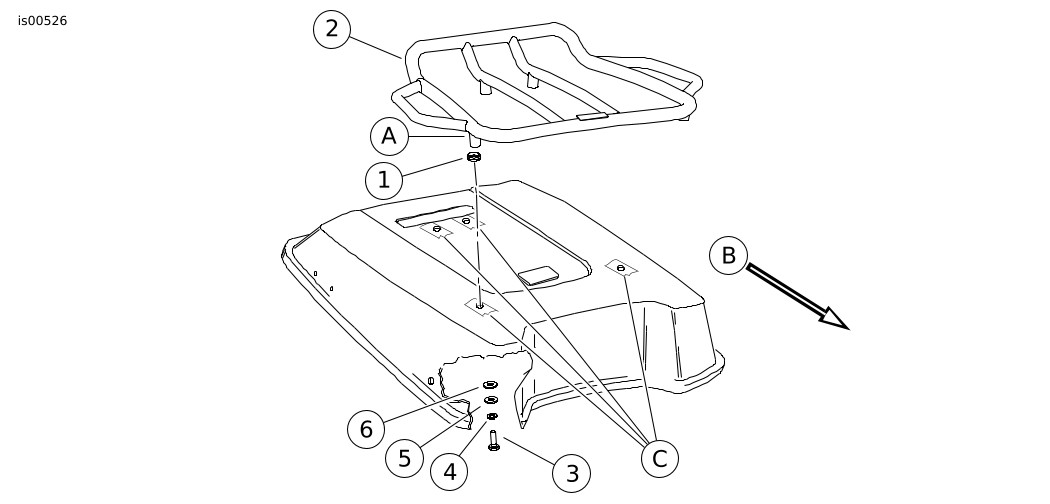 is00526

2
A
1
B
6
5
4
3
C