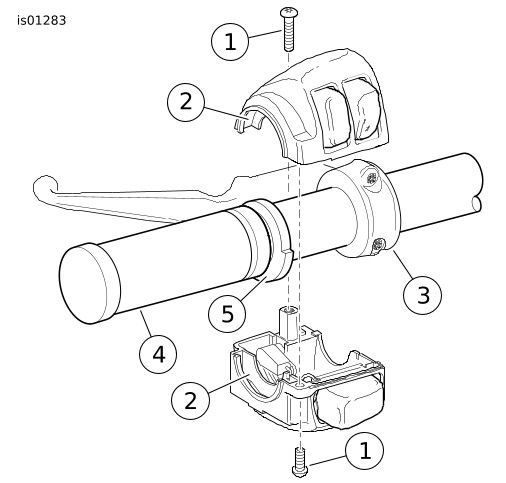 is01283

1

2

3

5

4

2

1