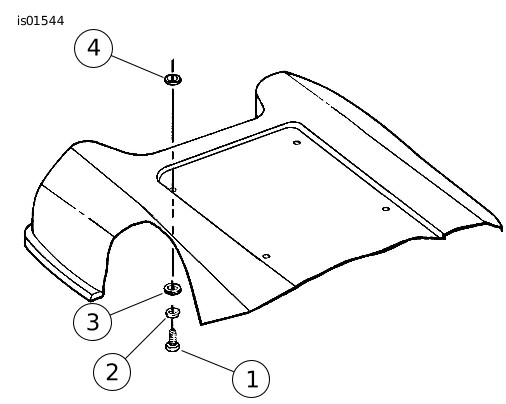 is01544

4

3

2

1