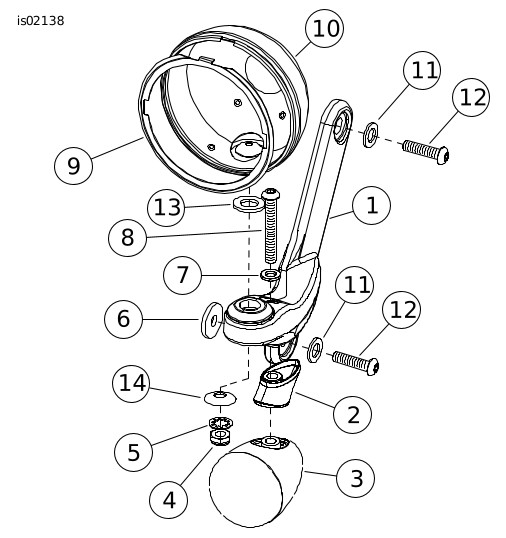 is02138

10
11
12
9
13
1
8
7
11
12
6
14
2
5
3
4