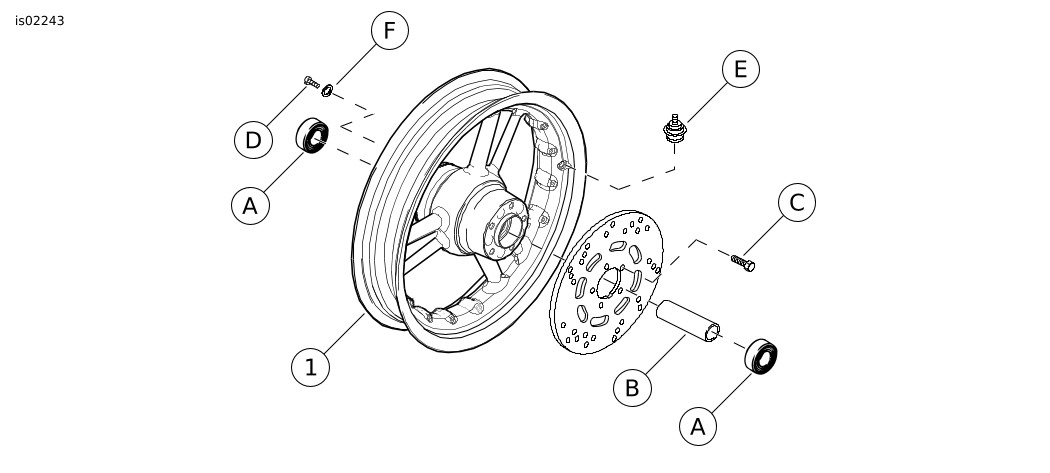 is02243

F

E

D

A

C

1

B

A