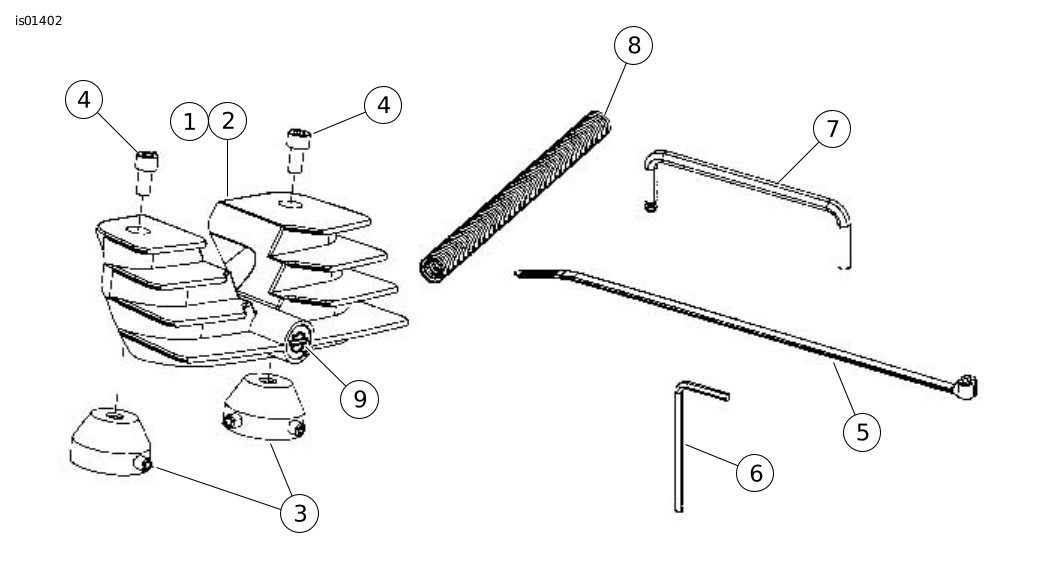 is01402

4
1
2
4
8
7
9
5
3
6