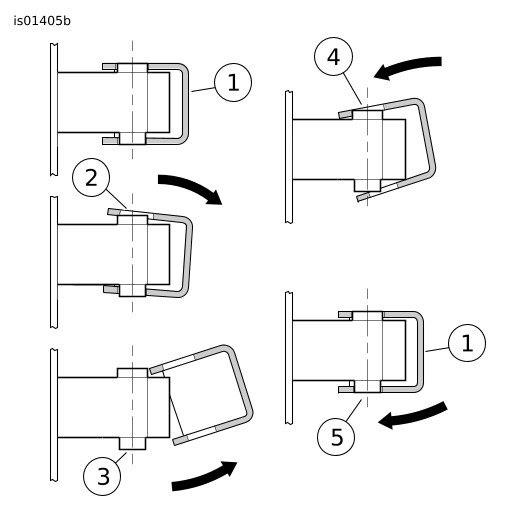 is01405b

1
2
3
4
1
5