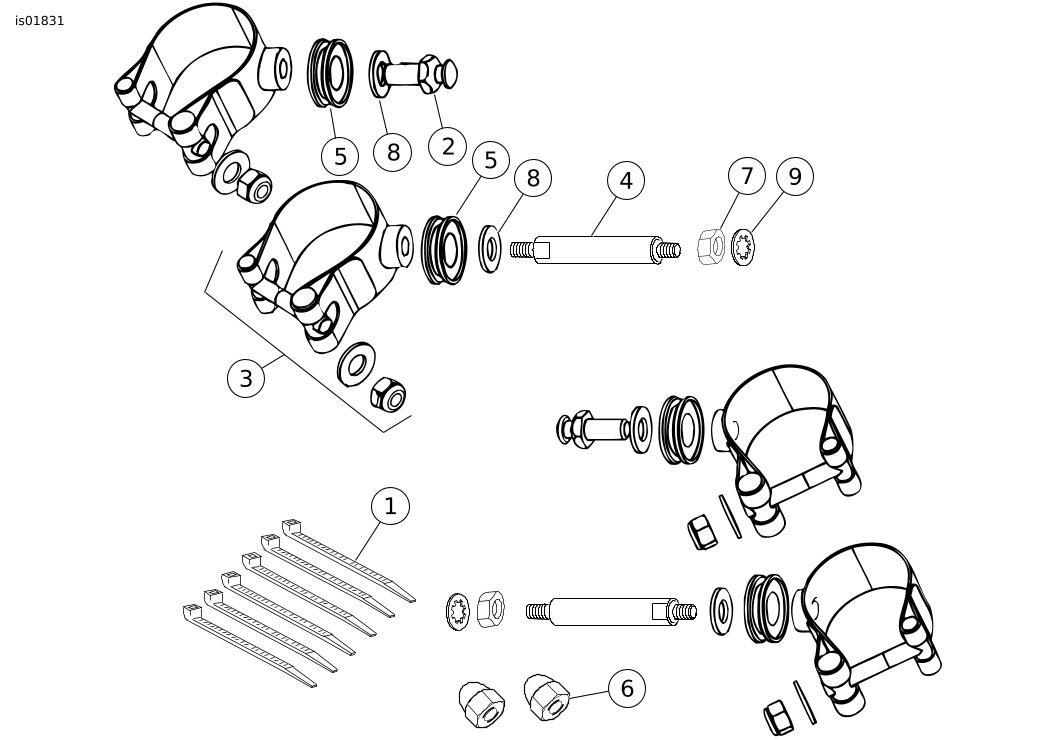 is01831

5
8
2
5
8
4
7
9
3
1
6