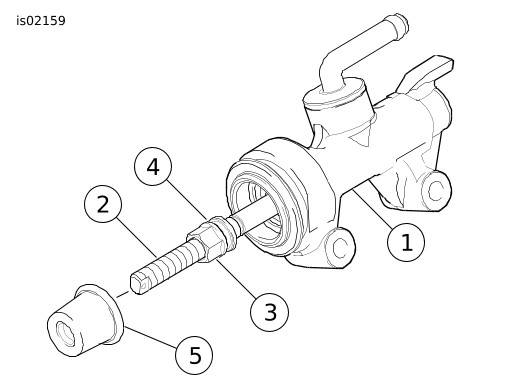 is02159

4

2

1

3

5