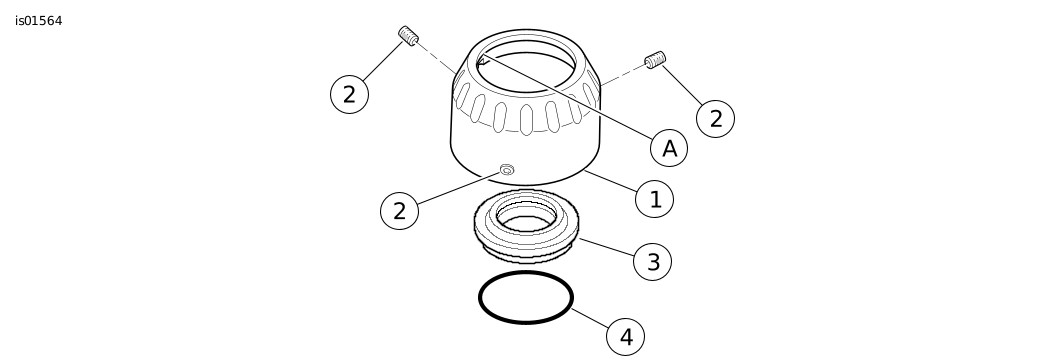 is01564

2

2

A

2

1

3

4