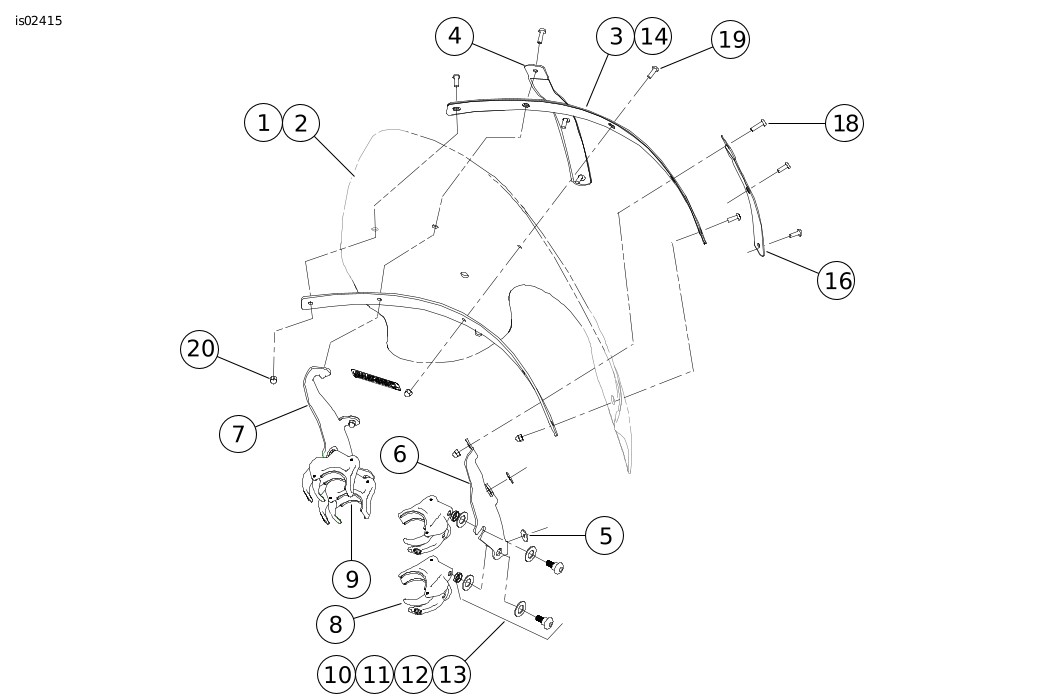 is02415

4
3 14
19
1 2
18
16
20
7
6
5
9
8
10 11 12 13