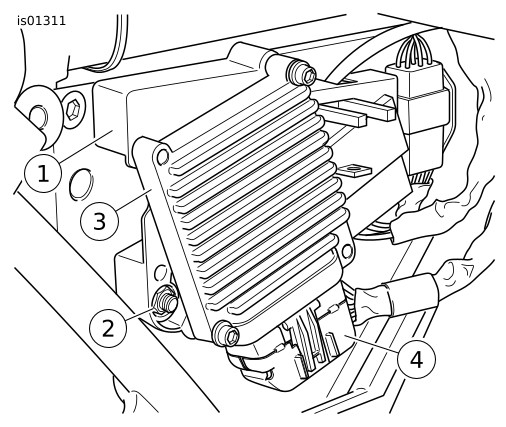 is01311

1

3

2

4