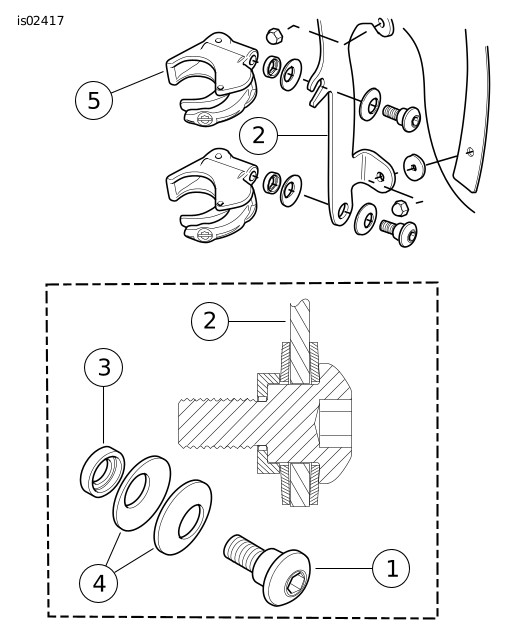 is02417

5

2

2

3

4

1