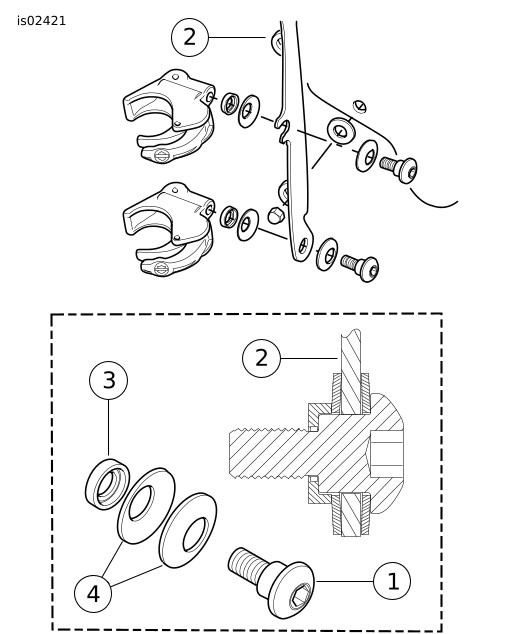 is02421

2

2

3

4

1