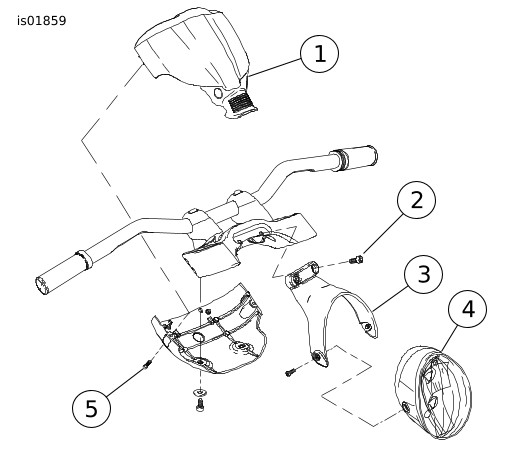 is01859

1

2

3

4

5