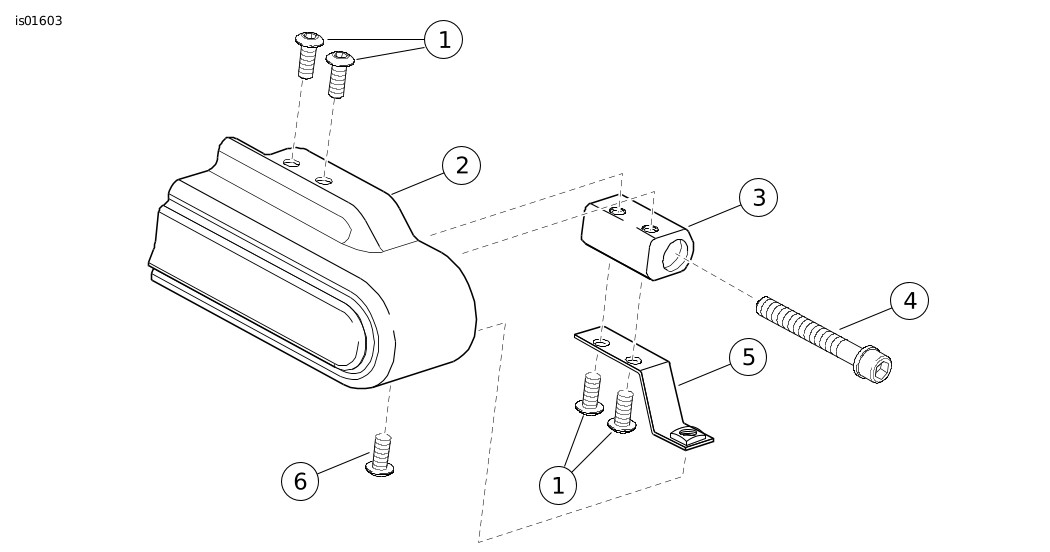 is01603

1

2

3

4

5

6

1