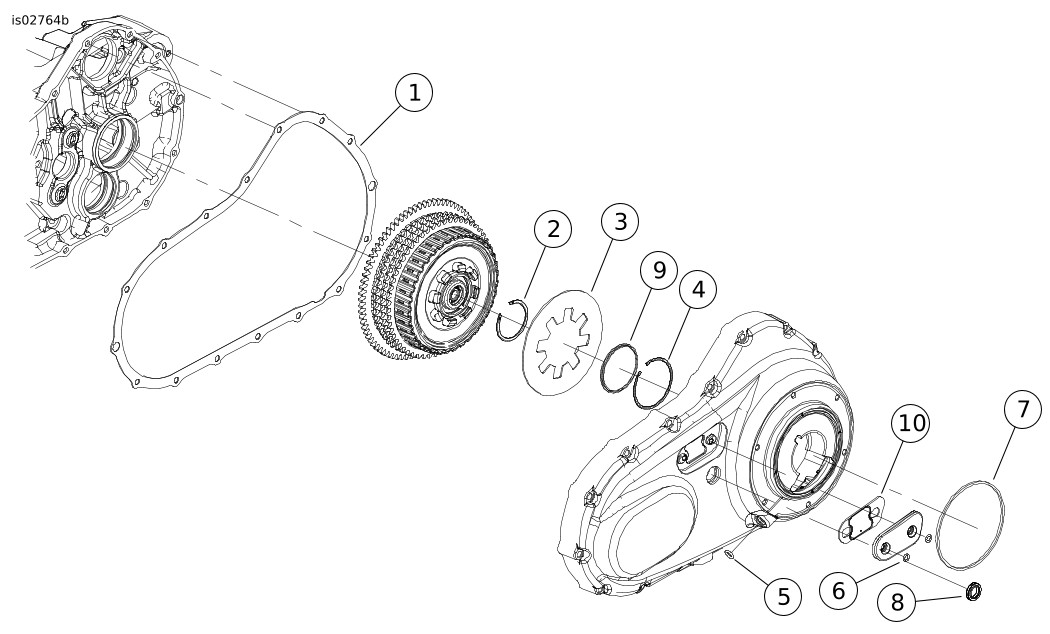 is02764b

1

2

3

9

4

10

7

5

6

8