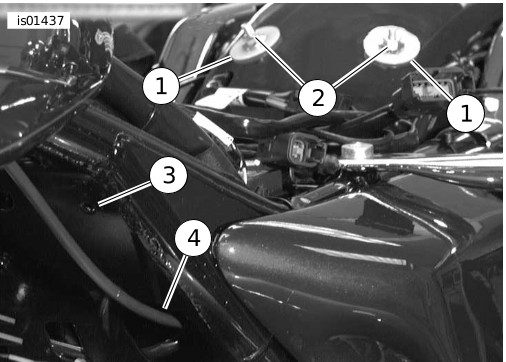 is01437

1

2

1

3

4