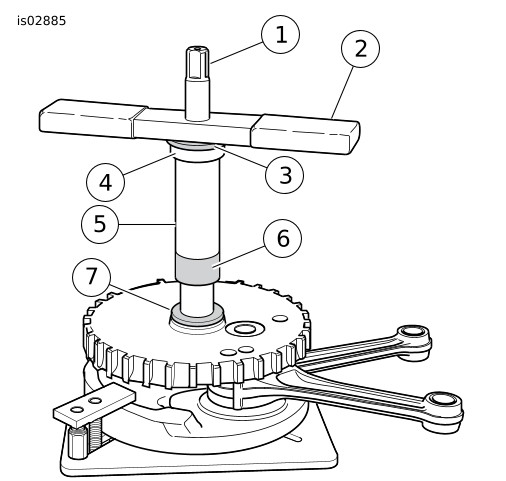 is02885

1
2
3
4
5
6
7