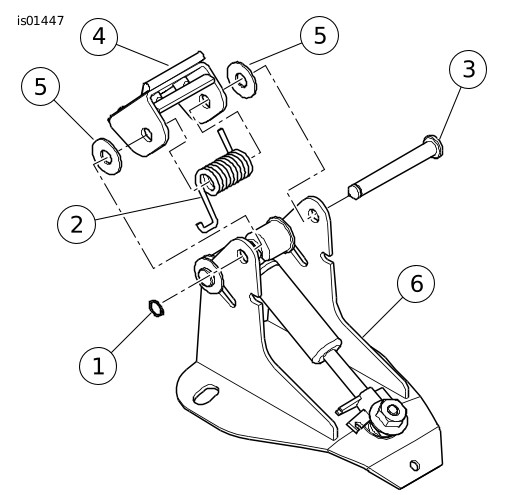 is01447

4

5

5

3

2

6

1