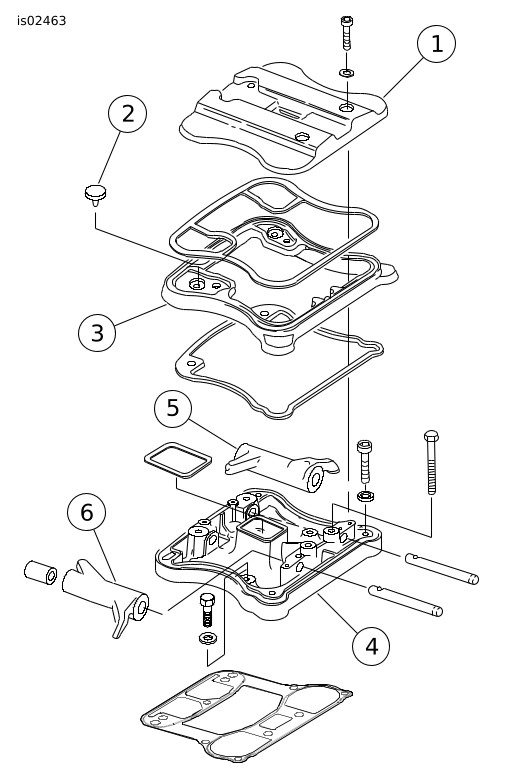 is02463

1

2

3

5

6

4