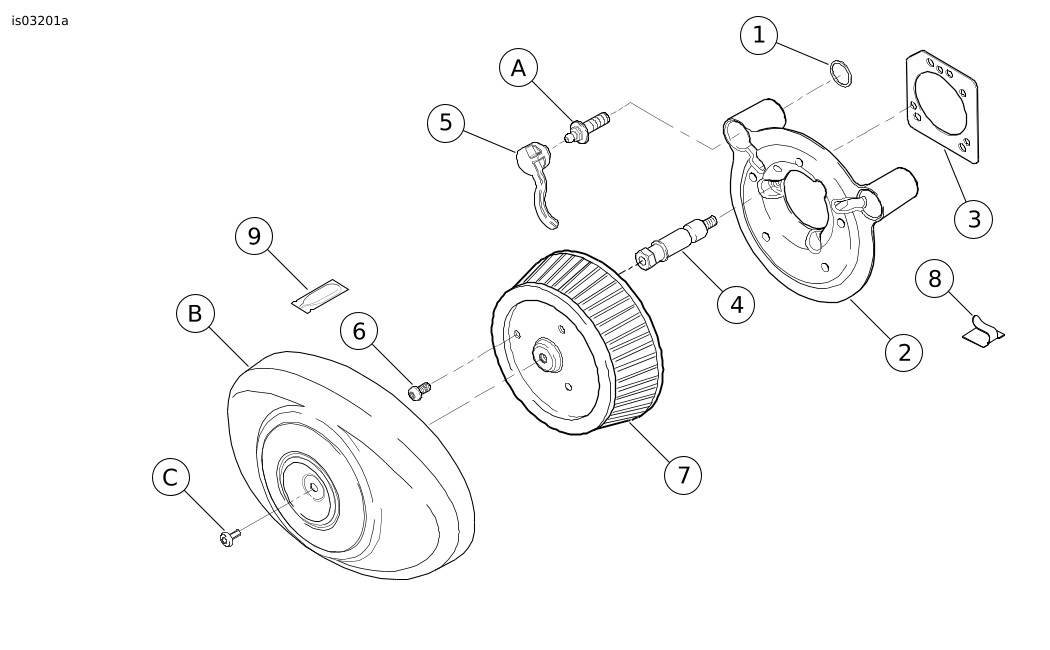 is03201a

1

A

5

3

9

4

8

B

6

2

7

C