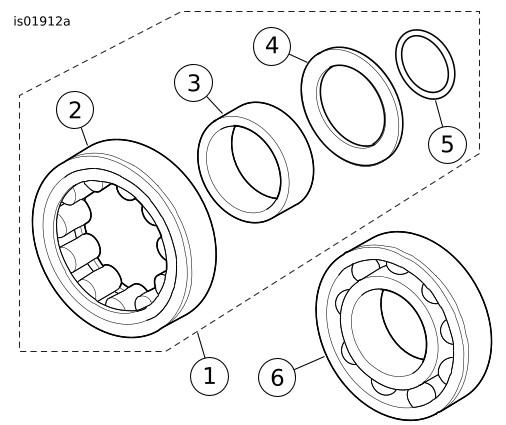 is01912a

4

3

2

5

1

6