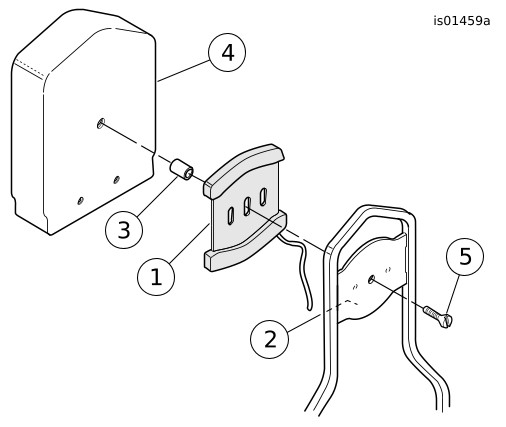 is01459a

4

3

1

5

2