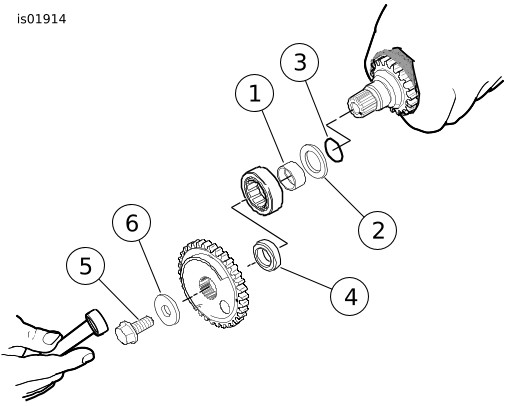 is01914

3

1

2

6

5

4