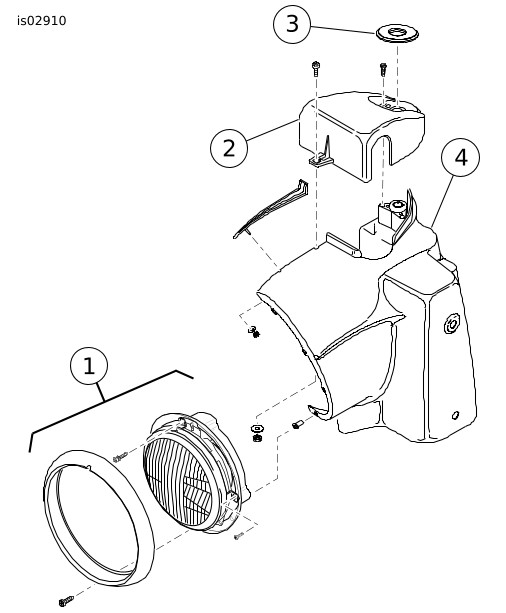 is02910

3

2

4

1