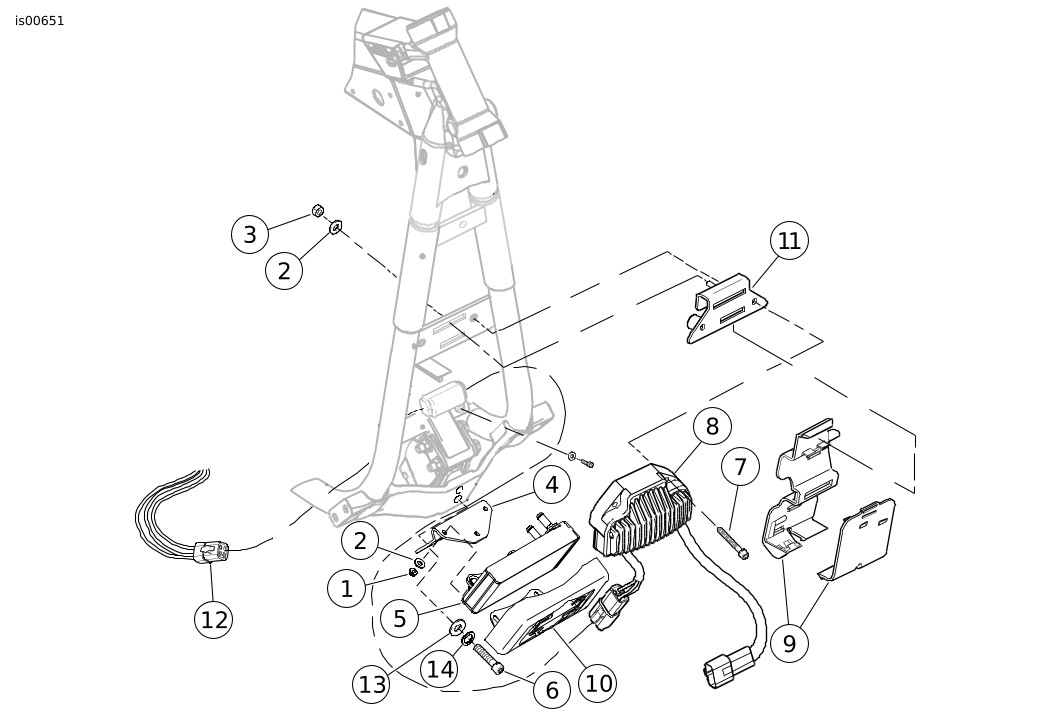 is00651

3
2
11
8
7
4
2
1
5
12
13
14
6
10
9