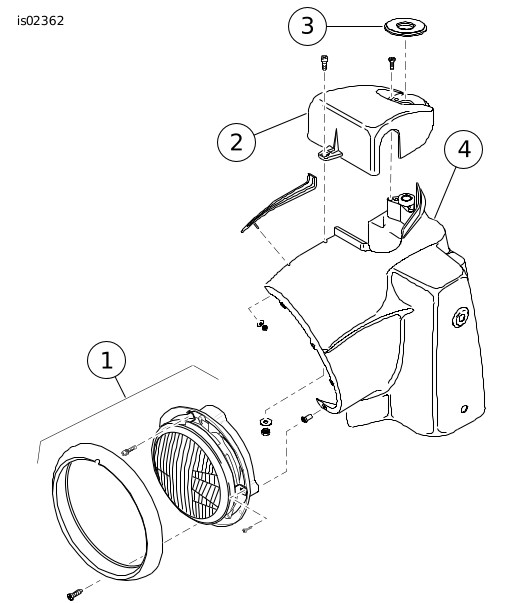 is02362

3

2

4

1