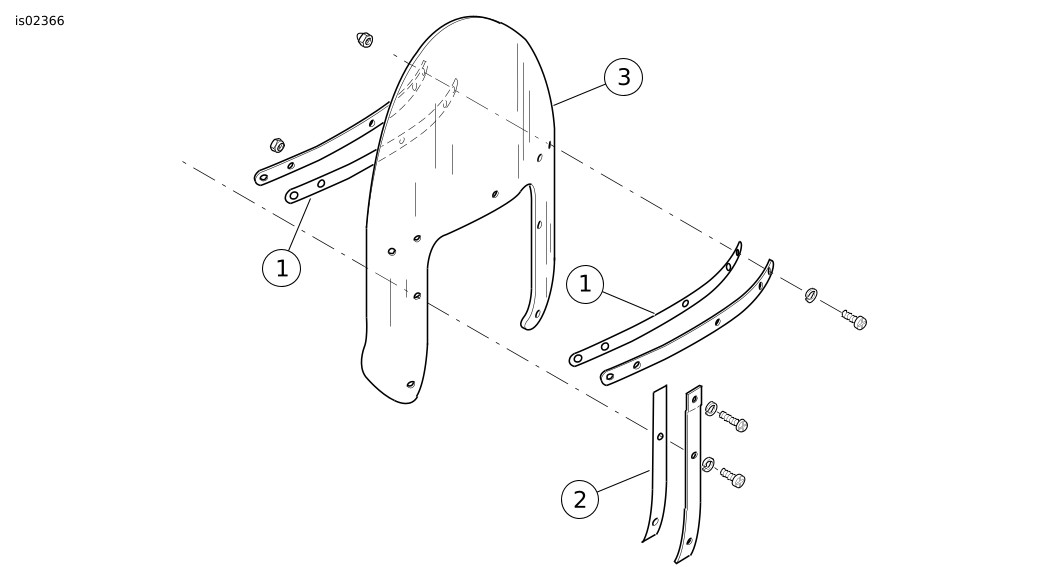 is02366

3

1

1

2