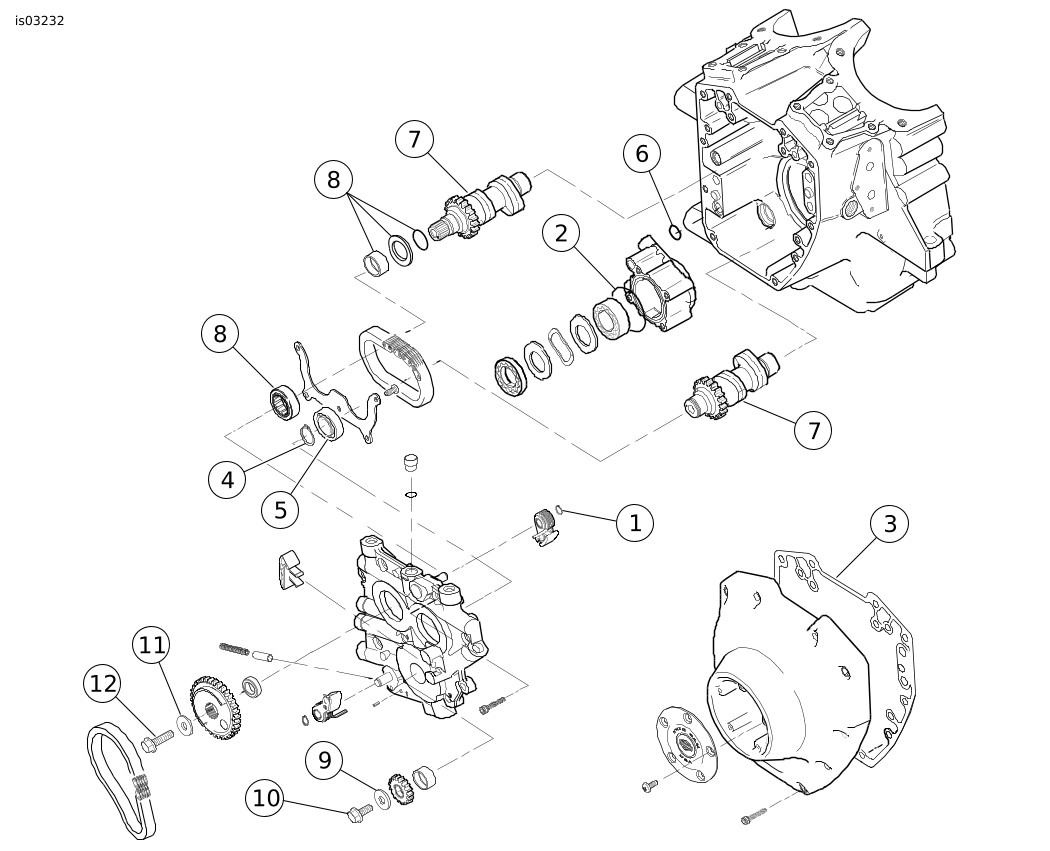 is03232

7

8

6

2

8

7

4

5

1

3

11

12

9

10