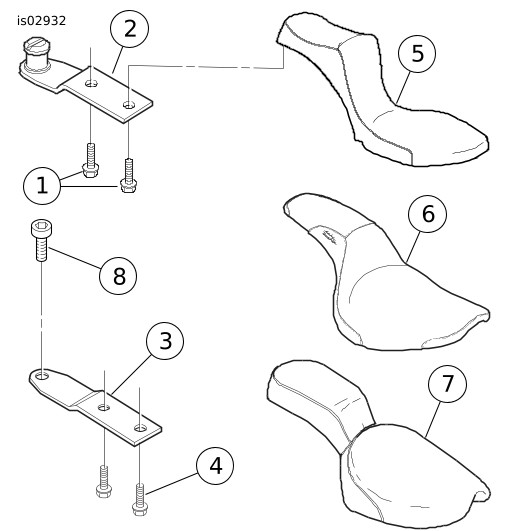 is02932

2

5

1

6

8

3

7

4