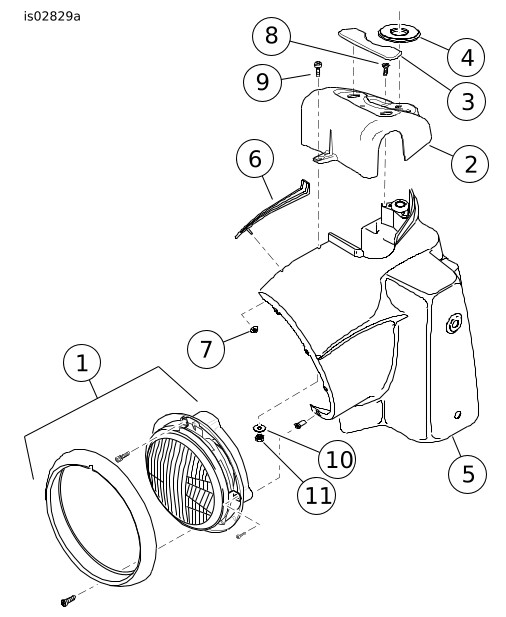 is02829a

8
4
9
3
2
6
7
1
10
11
5