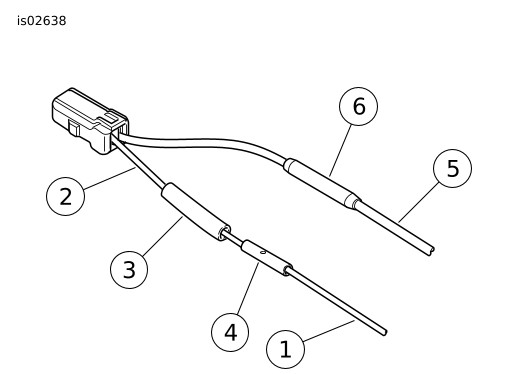 is02638

6

5

2

3

4

1