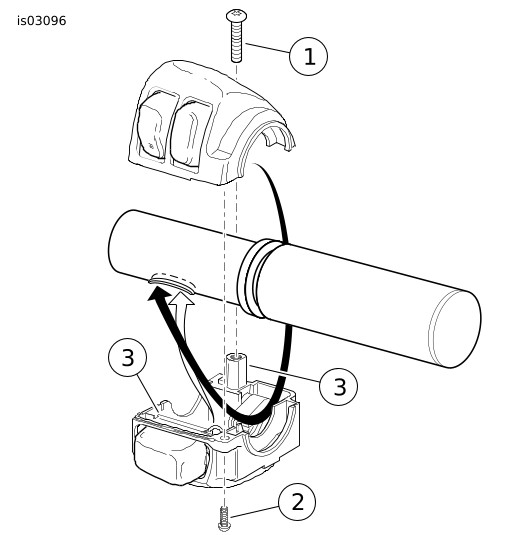 is03096

1

3

3

2