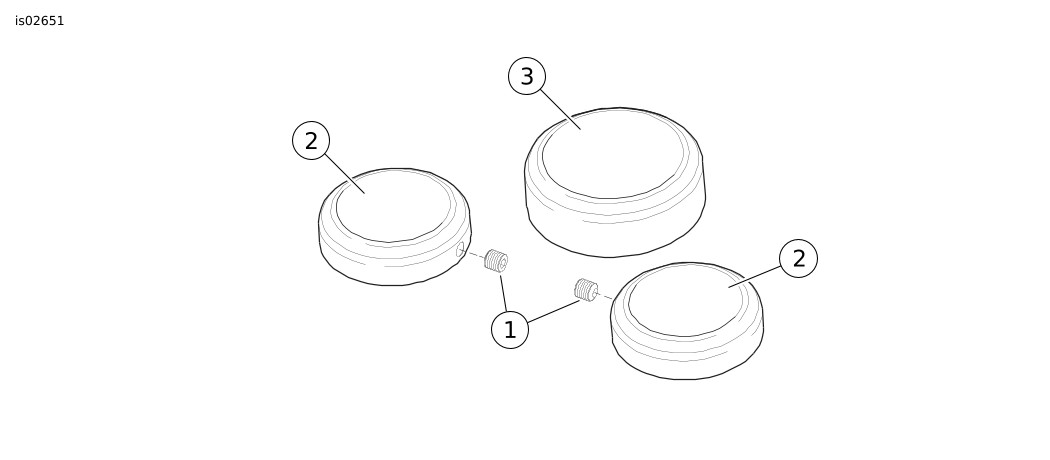 is02651

3

2

2

1