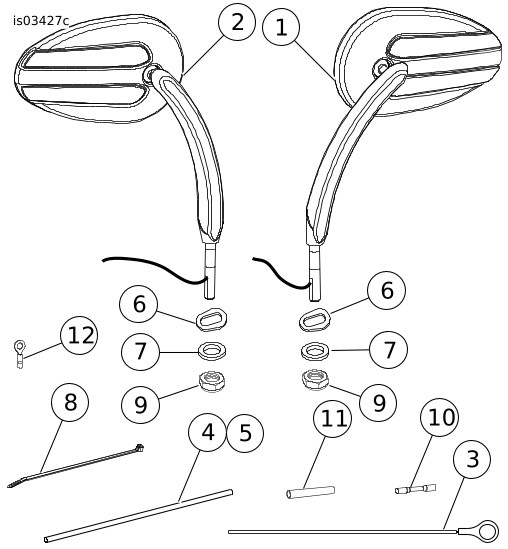 is03427c

2
1
6
6
12
7
7
9
9
8
4
5
11
10
3