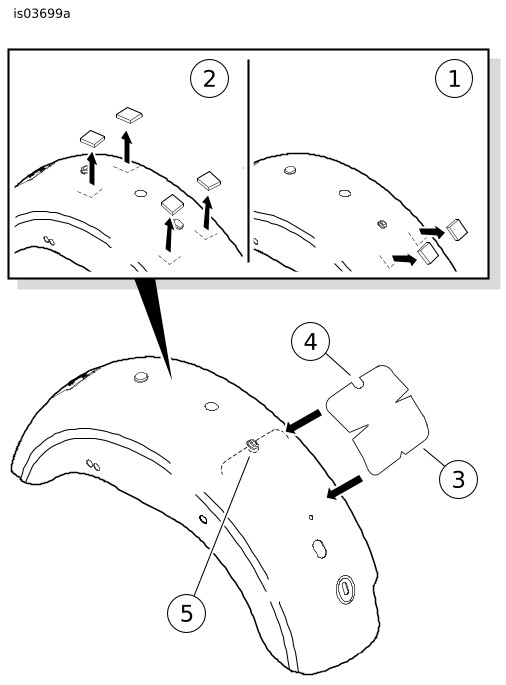 is03699a

2

1

4

3

5